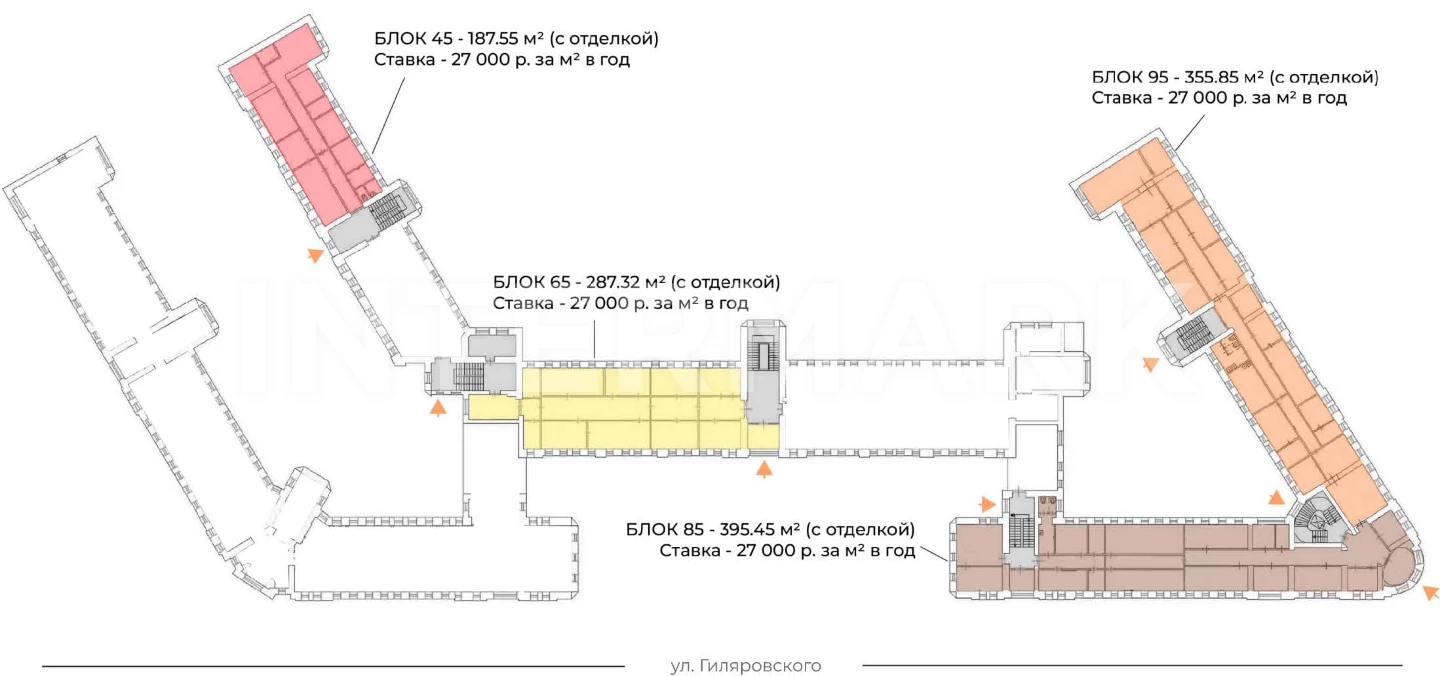 БЛОК 45 - 187.55 м² (с отделкой)
Ставка - 27 000 р. за м² в год

БЛОК 95 - 355.85 м² (с отделкой)
Ставка - 27 000 р. за м² в год

БЛОК 65 - 287.32 м² (с отделкой)
Ставка - 27 000 р. за м² в год

INTERMARK

БЛОК 85 - 395.45 м² (с отделкой)
Ставка - 27 000 р. за м² в год

ул. Гиляровского